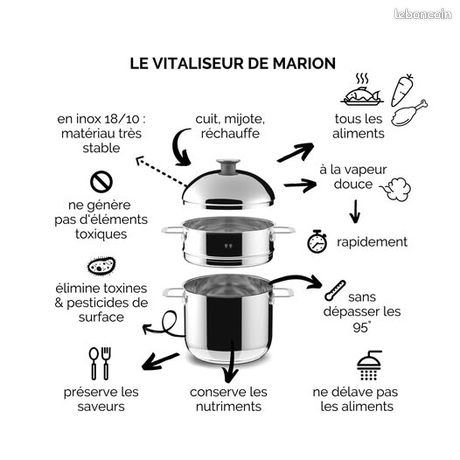 leboncoin

LE VITALISEUR DE MARION

en inox 18/10 : matériau très stable

cuit, mijote, réchauffe

tous les aliments

à la vapeur douce

ne génère pas d'éléments toxiques

rapidement

élimine toxines & pesticides de surface

sans dépasser les 95°

préserve les saveurs

conserve les nutriments

ne délave pas les aliments